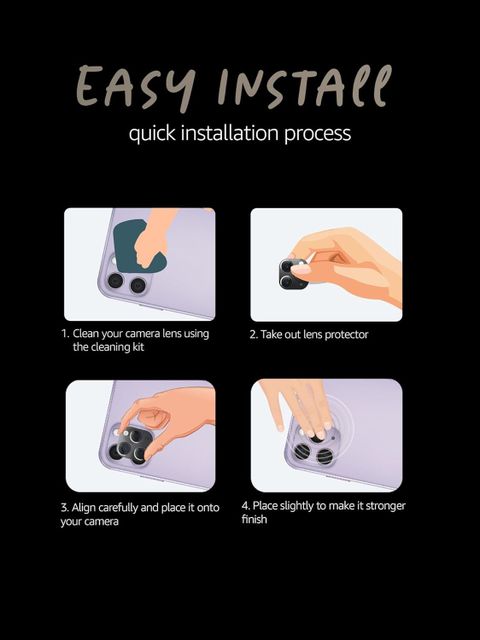 EASY INSTALL

quick installation process

1. Clean your camera lens using the cleaning kit

2. Take out lens protector

3. Align carefully and place it onto your camera

4. Place slightly to make it stronger finish