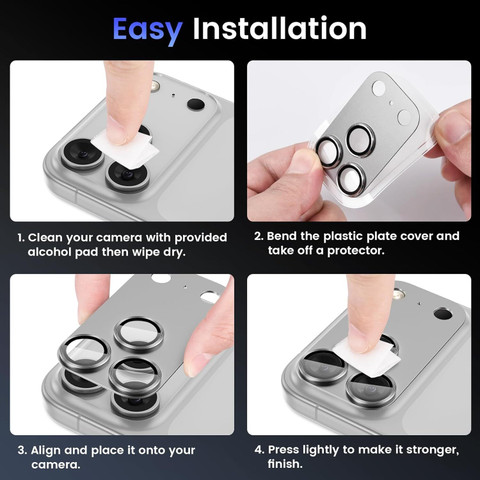 Easy Installation

1. Clean your camera with provided alcohol pad then wipe dry.

2. Bend the plastic plate cover and take off a protector.

3. Align and place it onto your camera.

4. Press lightly to make it stronger, finish.