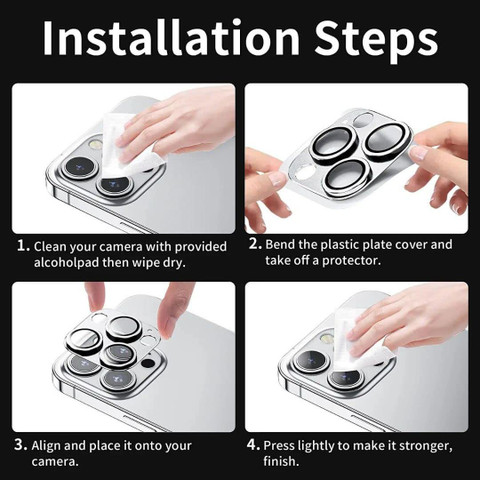 Installation Steps

1. Clean your camera with provided alcoholpad then wipe dry.

2. Bend the plastic plate cover and take off a protector.

3. Align and place it onto your camera.

4. Press lightly to make it stronger, finish.