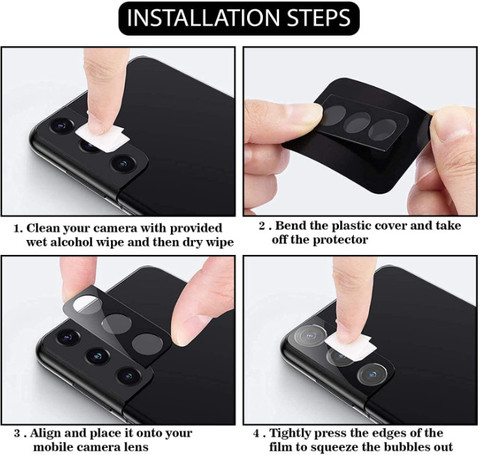 INSTALLATION STEPS

1. Clean your camera with provided wet alcohol wipe and then dry wipe

2 . Bend the plastic cover and take off the protector

3 . Align and place it onto your mobile camera lens

4 . Tightly press the edges of the film to squeeze the bubbles out