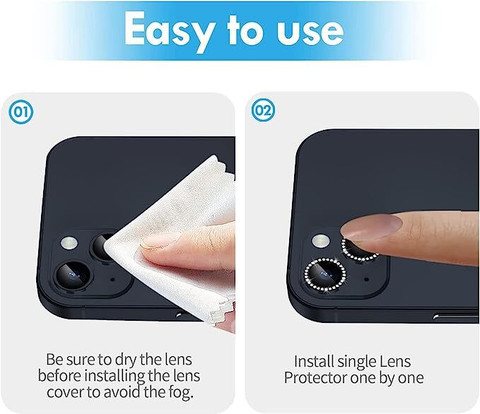 Easy to use

01

Be sure to dry the lens before installing the lens cover to avoid the fog.

02

Install single Lens Protector one by one