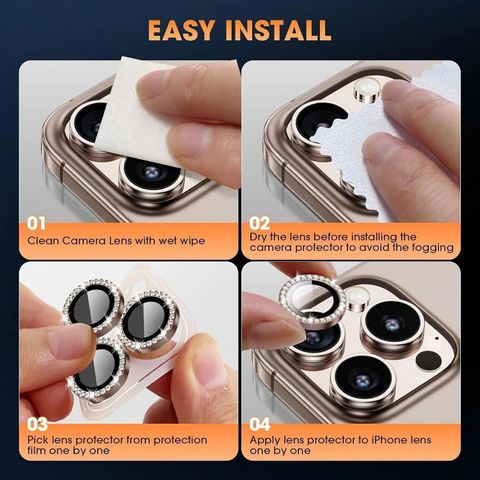 EASY INSTALL

01
Clean Camera Lens with wet wipe

02
Dry the lens before installing the camera protector to avoid the fogging

03
Pick lens protector from protection film one by one

04
Apply lens protector to iPhone lens one by one