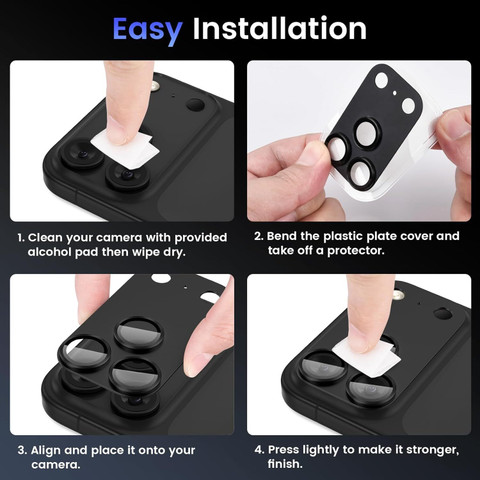 Easy Installation

1. Clean your camera with provided alcohol pad then wipe dry.

2. Bend the plastic plate cover and take off a protector.

3. Align and place it onto your camera.

4. Press lightly to make it stronger, finish.