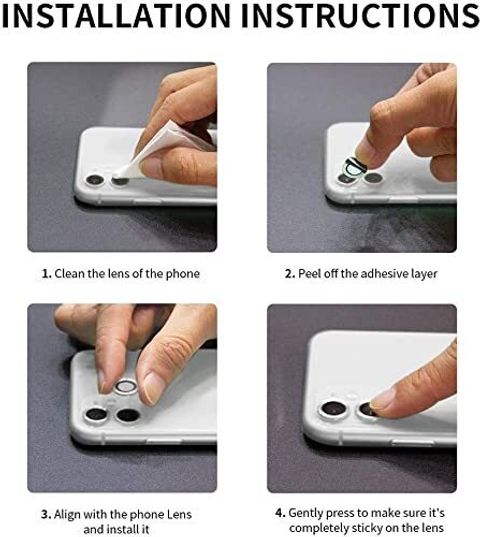 INSTALLATION INSTRUCTIONS

1. Clean the lens of the phone

2. Peel off the adhesive layer

3. Align with the phone Lens and install it

4. Gently press to make sure it's completely sticky on the lens