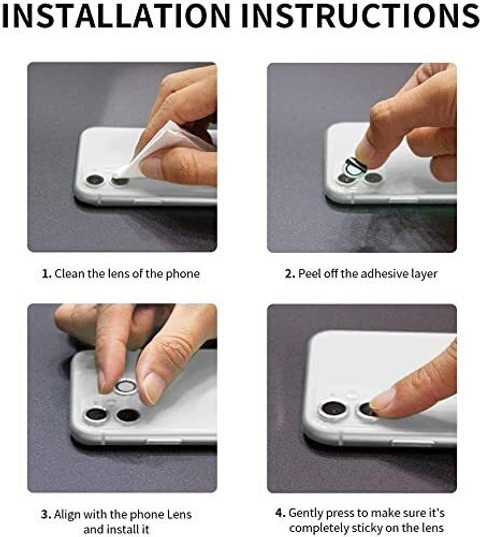 INSTALLATION INSTRUCTIONS

1. Clean the lens of the phone

2. Peel off the adhesive layer

3. Align with the phone Lens and install it

4. Gently press to make sure it's completely sticky on the lens