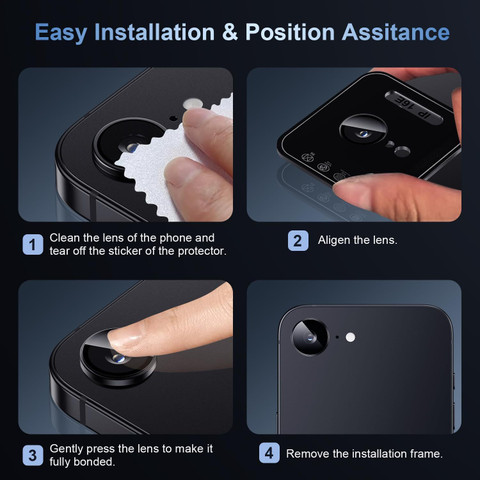 Easy Installation & Position Assitance

IP 16E

1 Clean the lens of the phone and tear off the sticker of the protector.

2 Aligen the lens.

3 Gently press the lens to make it fully bonded.

4 Remove the installation frame.