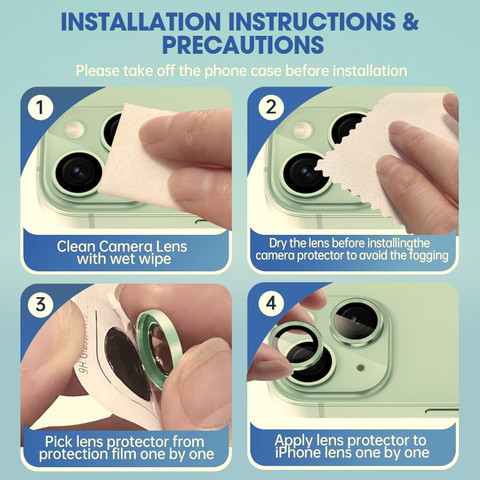 INSTALLATION INSTRUCTIONS & PRECAUTIONS

Please take off the phone case before installation

1

Clean Camera Lens with wet wipe

2

Dry the lens before installingthe camera protector to avoid the fogging

3

9H Glass

Pick lens protector from protection film one by one

4

Apply lens protector to iPhone lens one by one