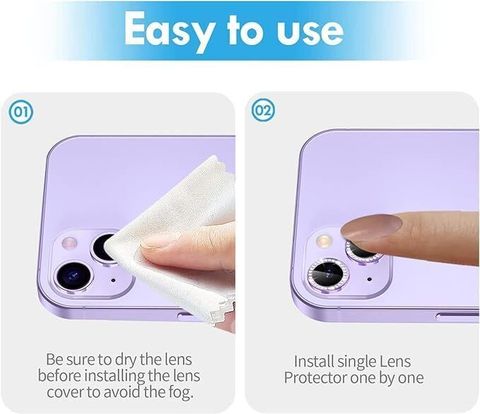 Easy to use

01

Be sure to dry the lens before installing the lens cover to avoid the fog.

02

Install single Lens Protector one by one