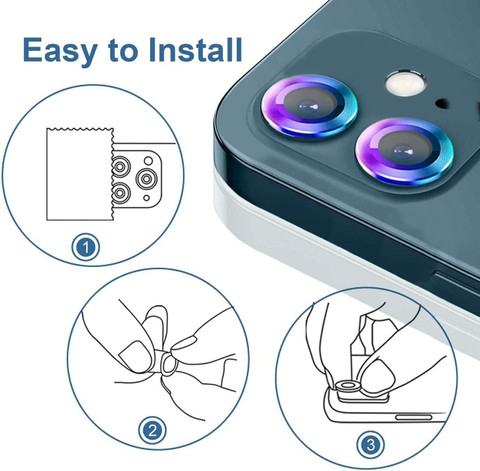 Easy to Install

1

2

3