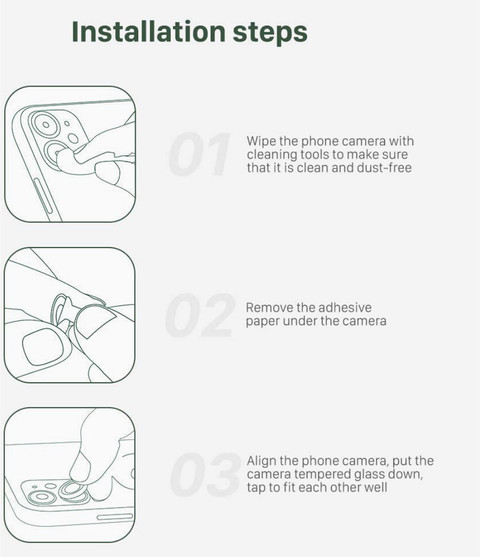 Installation steps

01

Wipe the phone camera with cleaning tools to make sure that it is clean and dust-free

02

Remove the adhesive paper under the camera

03

Align the phone camera, put the camera tempered glass down, tap to fit each other well