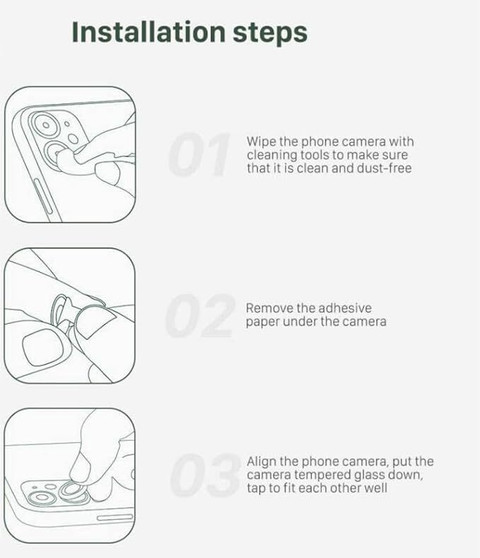 Installation steps

01

Wipe the phone camera with cleaning tools to make sure that it is clean and dust-free

02

Remove the adhesive paper under the camera

03

Align the phone camera, put the camera tempered glass down, tap to fit each other well