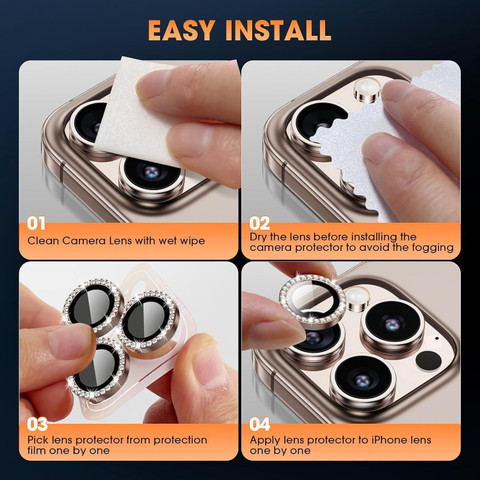 EASY INSTALL

01
Clean Camera Lens with wet wipe

02
Dry the lens before installing the camera protector to avoid the fogging

03
Pick lens protector from protection film one by one

04
Apply lens protector to iPhone lens one by one