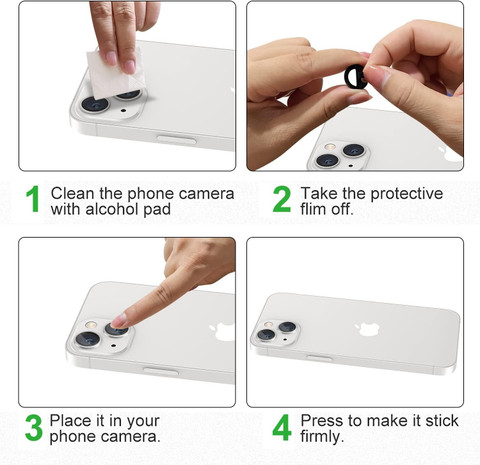 1 Clean the phone camera with alcohol pad

2 Take the protective flim off.

3 Place it in your phone camera.

4 Press to make it stick firmly.