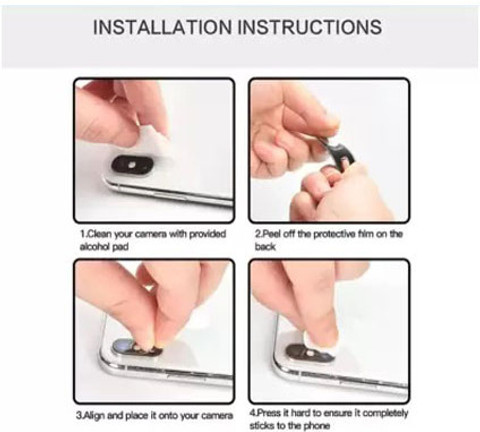 INSTALLATION INSTRUCTIONS

1.Clean your camera with provided alcohol pad

2.Peel off the protective film on the back

3.Align and place it onto your camera

4.Press it hard to ensure it completely sticks to the phone