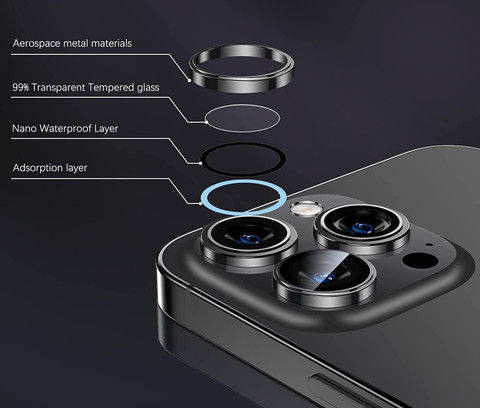 Aerospace metal materials

99% Transparent Tempered glass

Nano Waterproof Layer

Adsorption layer