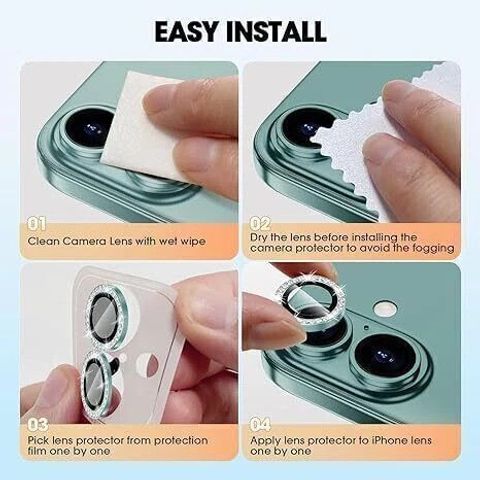 EASY INSTALL

01
Clean Camera Lens with wet wipe

02
Dry the lens before installing the camera protector to avoid the fogging

03
Pick lens protector from protection film one by one

04
Apply lens protector to iPhone lens one by one