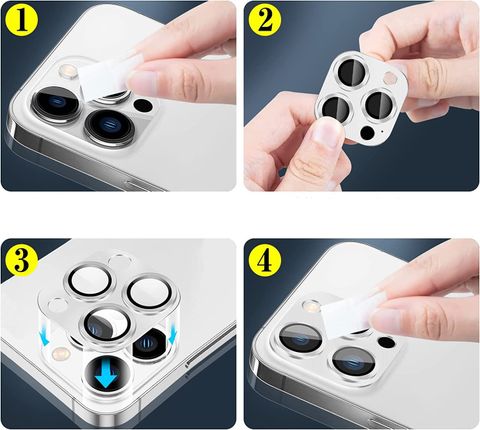 1

2

3

4