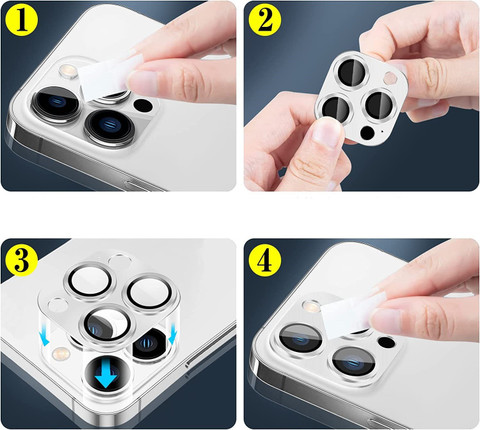 1

2

3

4