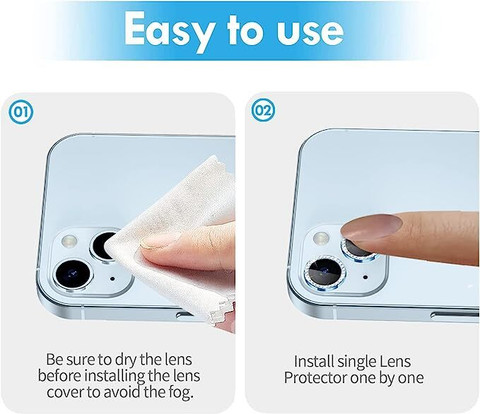 Easy to use

01

Be sure to dry the lens before installing the lens cover to avoid the fog.

02

Install single Lens Protector one by one