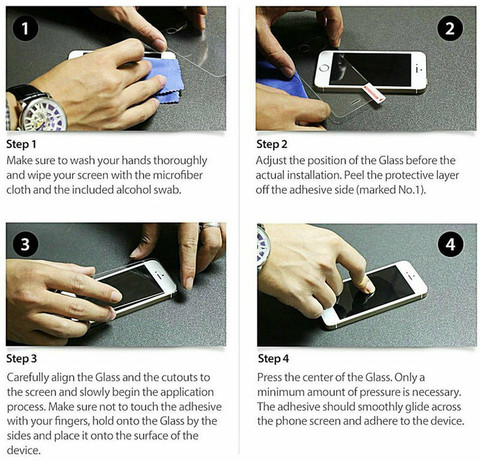 1

Step 1
Make sure to wash your hands thoroughly and wipe your screen with the microfiber cloth and the included alcohol swab.

2

Step 2
Adjust the position of the Glass before the actual installation. Peel the protective layer off the adhesive side (marked No.1).

3

Step 3
Carefully align the Glass and the cutouts to the screen and slowly begin the application process. Make sure not to touch the adhesive with your fingers, hold onto the Glass by the sides and place it onto the surface of the device.

4

Step 4
Press the center of the Glass. Only a minimum amount of pressure is necessary. The adhesive should smoothly glide across the phone screen and adhere to the device.