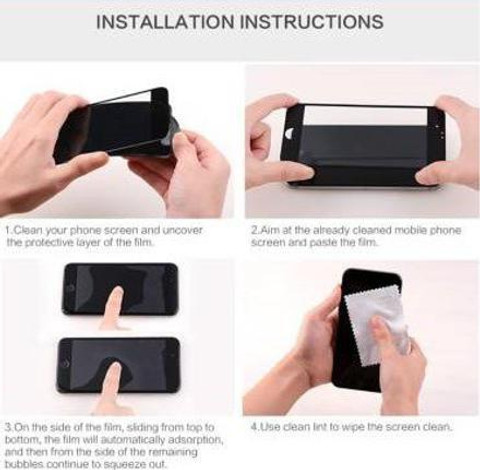 INSTALLATION INSTRUCTIONS

1.Clean your phone screen and uncover the protective layer of the film.

2.Aim at the already cleaned mobile phone screen and paste the film.

3.On the side of the film, sliding from top to bottom, the film will automatically adsorption, and then from the side of the remaining bubbles continue to squeeze out.

4.Use clean lint to wipe the screen clean.