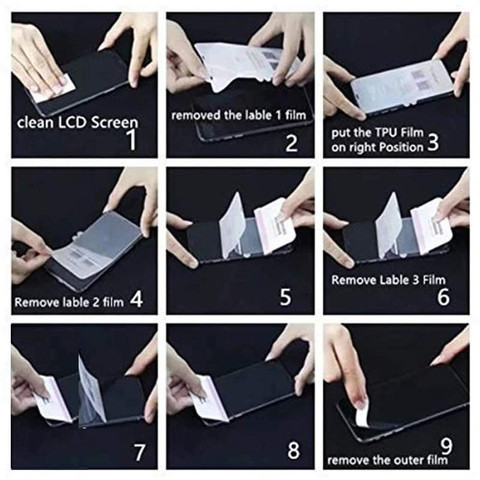 clean LCD Screen 1

removed the lable 1 film 2

put the TPU Film on right Position 3

Remove lable 2 film 4

5

Remove Lable 3 Film 6

7

8

9 remove the outer film