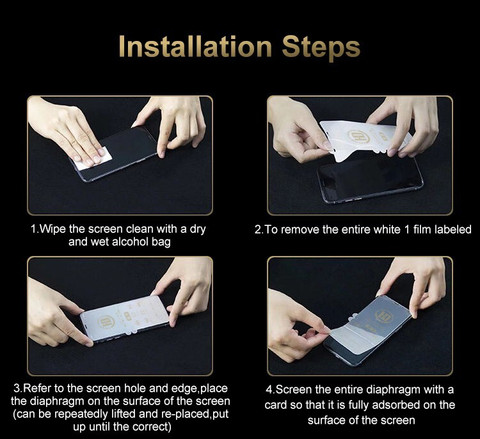 Installation Steps

1.Wipe the screen clean with a dry and wet alcohol bag

2.To remove the entire white 1 film labeled

3.Refer to the screen hole and edge,place the diaphragm on the surface of the screen (can be repeatedly lifted and re-placed,put up until the correct)

4.Screen the entire diaphragm with a card so that it is fully adsorbed on the surface of the screen