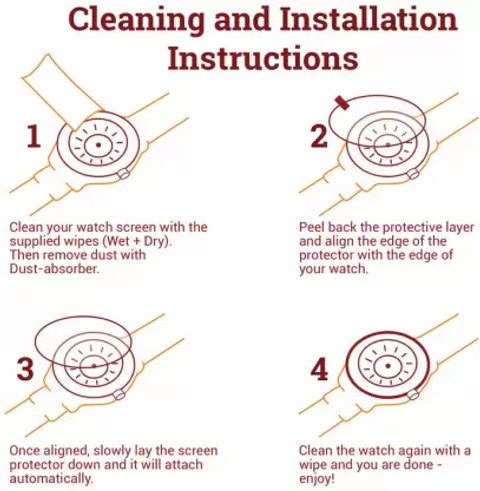 Cleaning and Installation Instructions

1

Clean your watch screen with the supplied wipes (Wet + Dry). Then remove dust with Dust-absorber.

2

Peel back the protective layer and align the edge of the protector with the edge of your watch.

3

Once aligned, slowly lay the screen protector down and it will attach automatically.

4

Clean the watch again with a wipe and you are done - enjoy!