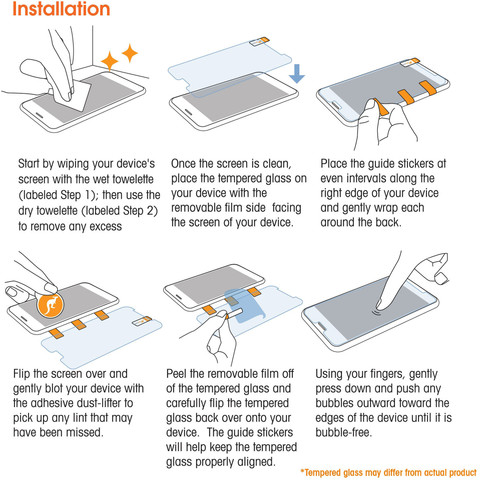 Installation

Start by wiping your device's screen with the wet towelette (labeled Step 1); then use the dry towelette (labeled Step 2) to remove any excess

Once the screen is clean, place the tempered glass on your device with the removable film side facing the screen of your device.

Place the guide stickers at even intervals along the right edge of your device and gently wrap each around the back.

Flip the screen over and gently blot your device with the adhesive dust-lifter to pick up any lint that may have been missed.

Peel the removable film off of the tempered glass and carefully flip the tempered glass back over onto your device. The guide stickers will help keep the tempered glass properly aligned.

Using your fingers, gently press down and push any bubbles outward toward the edges of the device until it is bubble-free.

*Tempered glass may differ from actual product