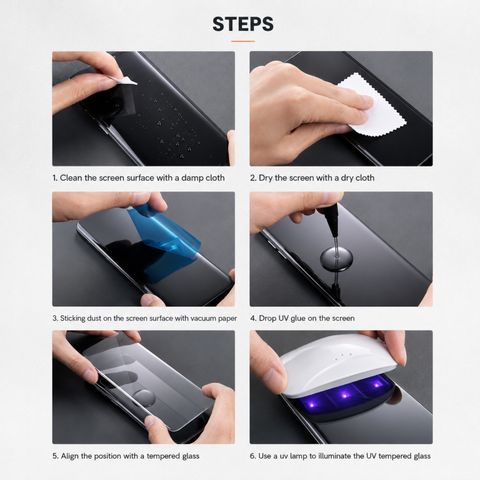 STEPS

1. Clean the screen surface with a damp cloth

2. Dry the screen with a dry cloth

3. Sticking dust on the screen surface with vacuum paper

4. Drop UV glue on the screen

5. Align the position with a tempered glass

6. Use a uv lamp to illuminate the UV tempered glass