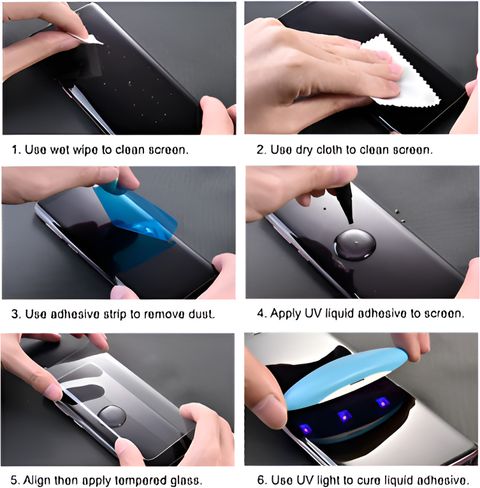 1. Use wet wipe to clean screen.

2. Use dry cloth to clean screen.

3. Use adhesive strip to remove dust.

4. Apply UV liquid adhesive to screen.

5. Align then apply tempered glass.

6. Use UV light to cure liquid adhesive.