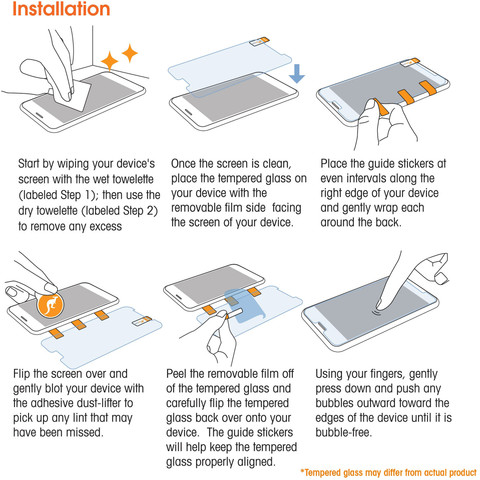 Installation

Start by wiping your device's screen with the wet towelette (labeled Step 1); then use the dry towelette (labeled Step 2) to remove any excess

Once the screen is clean, place the tempered glass on your device with the removable film side facing the screen of your device.

Place the guide stickers at even intervals along the right edge of your device and gently wrap each around the back.

Flip the screen over and gently blot your device with the adhesive dust-lifter to pick up any lint that may have been missed.

Peel the removable film off of the tempered glass and carefully flip the tempered glass back over onto your device. The guide stickers will help keep the tempered glass properly aligned.

Using your fingers, gently press down and push any bubbles outward toward the edges of the device until it is bubble-free.

*Tempered glass may differ from actual product