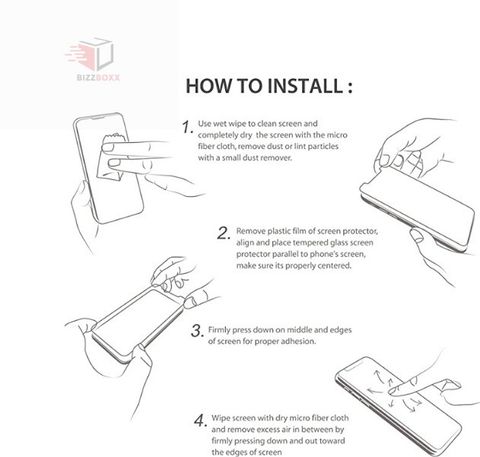 BIZZBOXX

HOW TO INSTALL :

1. Use wet wipe to clean screen and completely dry the screen with the micro fiber cloth, remove dust or lint particles with a small dust remover.

2. Remove plastic film of screen protector, align and place tempered glass screen protector parallel to phone's screen, make sure its properly centered.

3. Firmly press down on middle and edges of screen for proper adhesion.

4. Wipe screen with dry micro fiber cloth and remove excess air in between by firmly pressing down and out toward the edges of screen