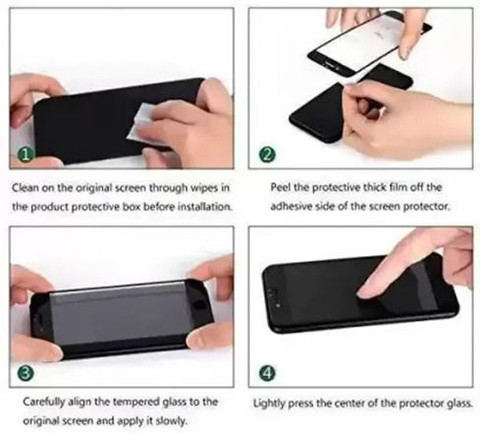 1

Clean on the original screen through wipes in the product protective box before installation.

2

Peel the protective thick film off the adhesive side of the screen protector.

3

Carefully align the tempered glass to the original screen and apply it slowly.

4

Lightly press the center of the protector glass.