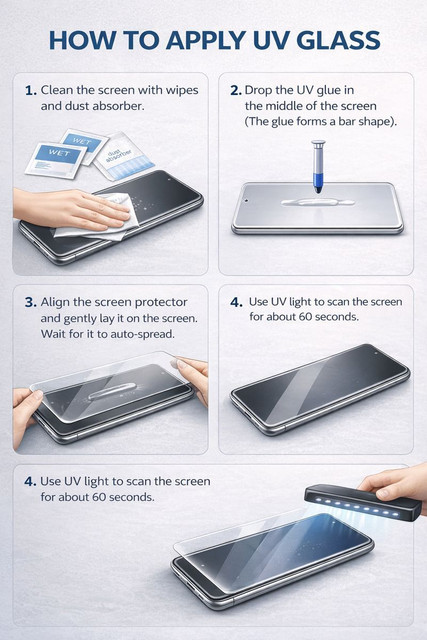 HOW TO APPLY UV GLASS

1. Clean the screen with wipes and dust absorber.

WET

WET

dust absorber

2. Drop the UV glue in the middle of the screen (The glue forms a bar shape).

3. Align the screen protector and gently lay it on the screen. Wait for it to auto-spread.

4. Use UV light to scan the screen for about 60 seconds.

4. Use UV light to scan the screen for about 60 seconds.