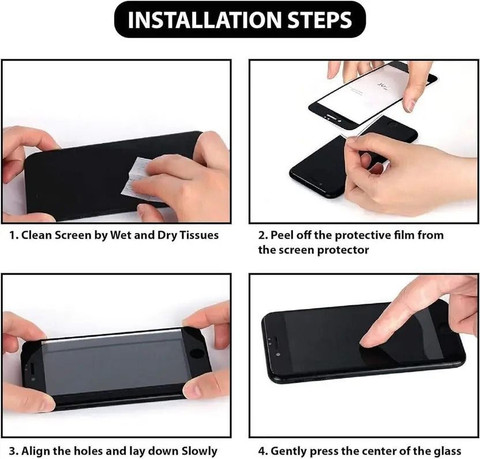 INSTALLATION STEPS

1. Clean Screen by Wet and Dry Tissues

2. Peel off the protective film from the screen protector

3. Align the holes and lay down Slowly

4. Gently press the center of the glass