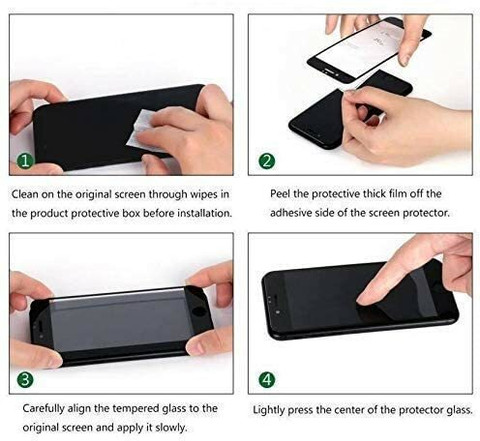 1

Clean on the original screen through wipes in the product protective box before installation.

2

Peel the protective thick film off the adhesive side of the screen protector.

3

Carefully align the tempered glass to the original screen and apply it slowly.

4

Lightly press the center of the protector glass.