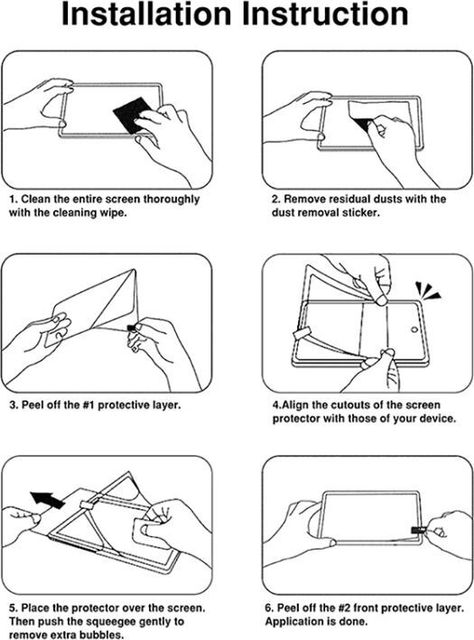 Installation Instruction

1. Clean the entire screen thoroughly with the cleaning wipe.

2. Remove residual dusts with the dust removal sticker.

3. Peel off the #1 protective layer.

4.Align the cutouts of the screen protector with those of your device.

5. Place the protector over the screen. Then push the squeegee gently to remove extra bubbles.

6. Peel off the #2 front protective layer. Application is done.