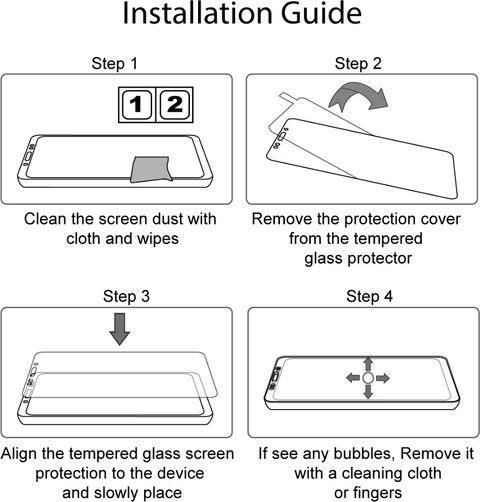 Installation Guide

Step 1

1 2

Clean the screen dust with cloth and wipes

Step 2

Remove the protection cover from the tempered glass protector

Step 3

Align the tempered glass screen protection to the device and slowly place

Step 4

If see any bubbles, Remove it with a cleaning cloth or fingers