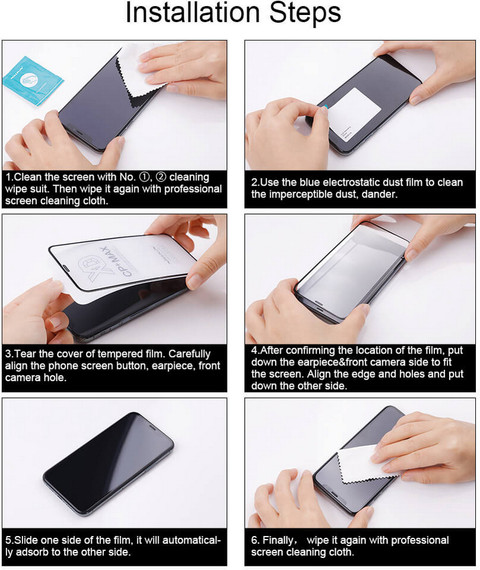 Installation Steps

1.Clean the screen with No. ①, ② cleaning wipe suit. Then wipe it again with professional screen cleaning cloth.

2.Use the blue electrostatic dust film to clean the imperceptible dust, dander.

CP+MAX

3.Tear the cover of tempered film. Carefully align the phone screen button, earpiece, front camera hole.

4.After confirming the location of the film, put down the earpiece&front camera side to fit the screen. Align the edge and holes and put down the other side.

5.Slide one side of the film, it will automatically adsorb to the other side.

6. Finally， wipe it again with professional screen cleaning cloth.