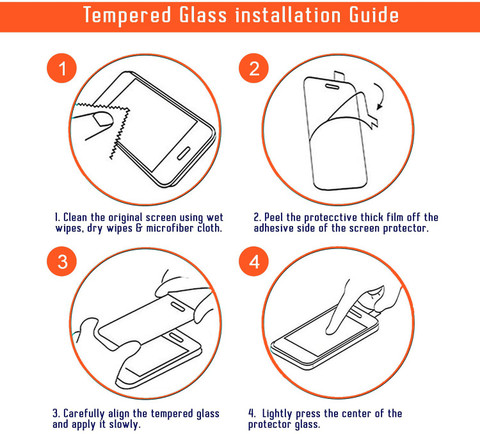 Tempered Glass installation Guide

1

1. Clean the original screen using wet wipes, dry wipes & microfiber cloth.

2

2. Peel the protecctive thick film off the adhesive side of the screen protector.

3

3. Carefully align the tempered glass and apply it slowly.

4

4. Lightly press the center of the protector glass.