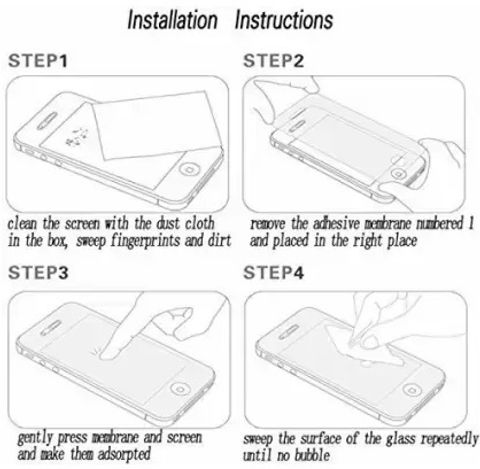 Installation Instructions

STEP1

clean the screen with the dust cloth in the box, sweep fingerprints and dirt

STEP2

remove the adhesive membrane numbered 1 and placed in the right place

STEP3

gently press membrane and screen and make them adsorpted

STEP4

sweep the surface of the glass repeatedly until no bubble