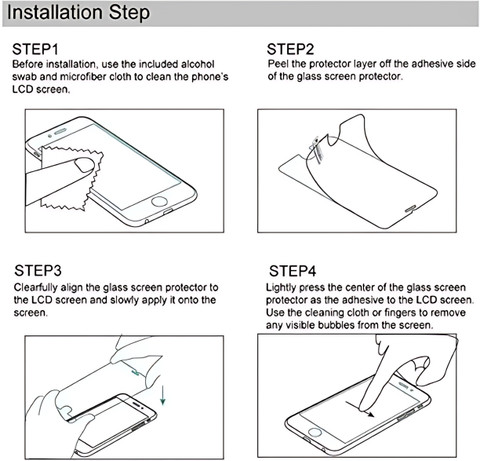 Installation Step

STEP1
Before installation, use the included alcohol swab and microfiber cloth to clean the phone's LCD screen.

STEP2
Peel the protector layer off the adhesive side of the glass screen protector.

STEP3
Clearfully align the glass screen protector to the LCD screen and slowly apply it onto the screen.

STEP4
Lightly press the center of the glass screen protector as the adhesive to the LCD screen. Use the cleaning cloth or fingers to remove any visible bubbles from the screen.