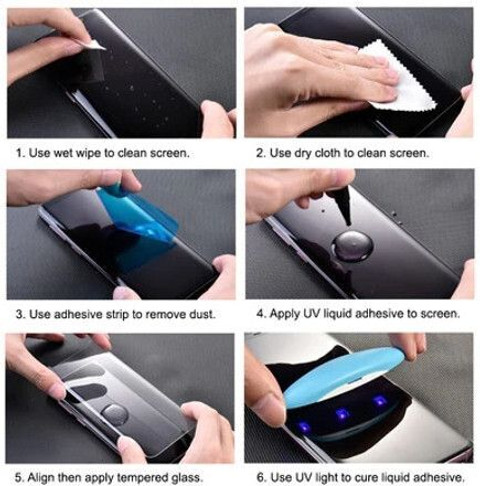 1. Use wet wipe to clean screen.

2. Use dry cloth to clean screen.

3. Use adhesive strip to remove dust.

4. Apply UV liquid adhesive to screen.

5. Align then apply tempered glass.

6. Use UV light to cure liquid adhesive.