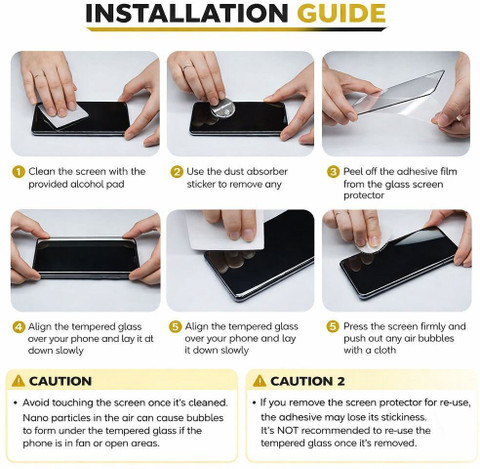 INSTALLATION GUIDE

1 Clean the screen with the provided alcohol pad

2 Use the dust absorber sticker to remove any

3 Peel off the adhesive film from the glass screen protector

4 Align the tempered glass over your phone and lay it at down slowly

5 Align the tempered glass over your phone and lay it down slowly

5 Press the screen firmly and push out any air bubbles with a cloth

CAUTION

• Avoid touching the screen once it's cleaned. Nano particles in the air can cause bubbles to form under the tempered glass if the phone is in fan or open areas.

CAUTION 2

• If you remove the screen protector for re-use, the adhesive may lose its stickiness. It's NOT recommended to re-use the tempered glass once it's removed.