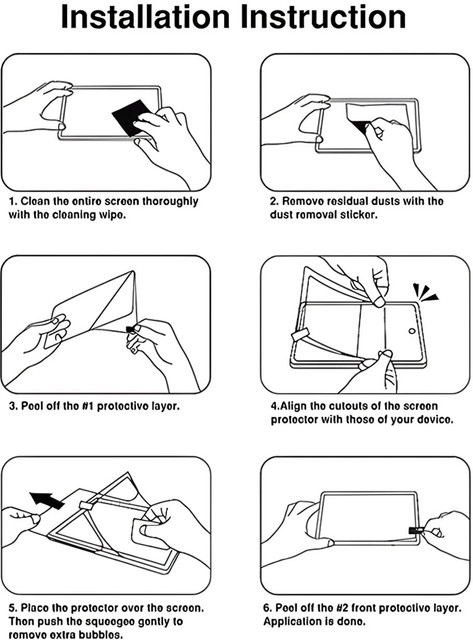 Installation Instruction

1. Clean the entire screen thoroughly with the cleaning wipe.

2. Remove residual dusts with the dust removal sticker.

3. Peel off the #1 protective layer.

4.Align the cutouts of the screen protector with those of your device.

5. Place the protector over the screen. Then push the squeegee gently to remove extra bubbles.

6. Peel off the #2 front protective layer. Application is done.