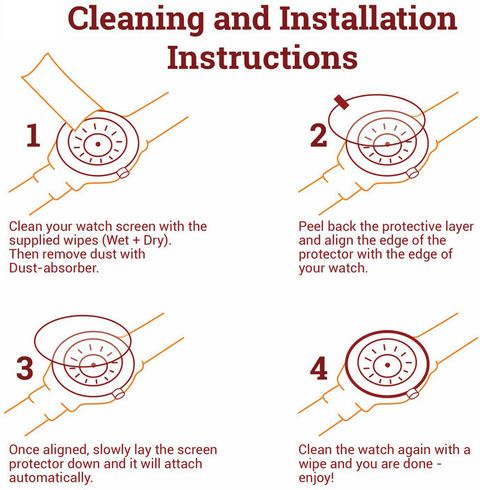 Cleaning and Installation Instructions

1

Clean your watch screen with the supplied wipes (Wet + Dry). Then remove dust with Dust-absorber.

2

Peel back the protective layer and align the edge of the protector with the edge of your watch.

3

Once aligned, slowly lay the screen protector down and it will attach automatically.

4

Clean the watch again with a wipe and you are done - enjoy!