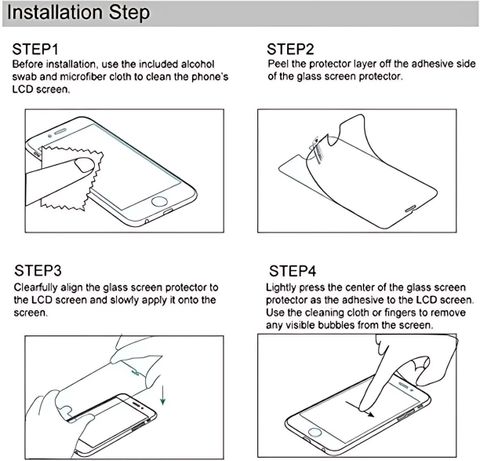 Installation Step

STEP1
Before installation, use the included alcohol swab and microfiber cloth to clean the phone's LCD screen.

STEP2
Peel the protector layer off the adhesive side of the glass screen protector.

STEP3
Clearfully align the glass screen protector to the LCD screen and slowly apply it onto the screen.

STEP4
Lightly press the center of the glass screen protector as the adhesive to the LCD screen. Use the cleaning cloth or fingers to remove any visible bubbles from the screen.