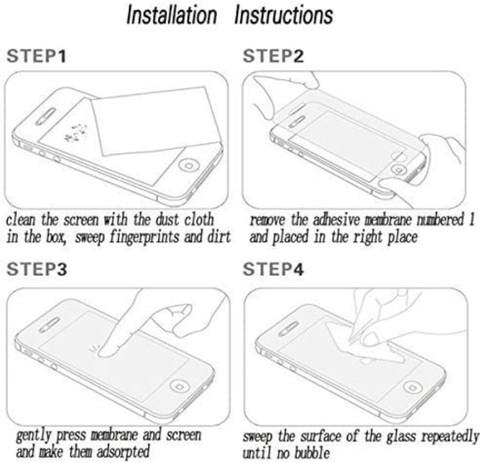 Installation Instructions

STEP1

clean the screen with the dust cloth in the box, sweep fingerprints and dirt

STEP2

remove the adhesive membrane numbered 1 and placed in the right place

STEP3

gently press membrane and screen and make them adsorpted

STEP4

sweep the surface of the glass repeatedly until no bubble