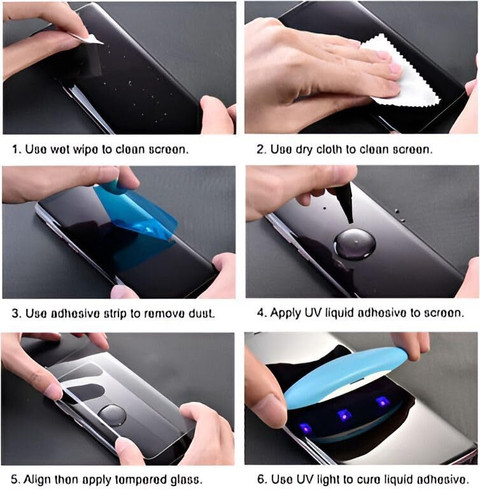 1. Use wet wipe to clean screen.

2. Use dry cloth to clean screen.

3. Use adhesive strip to remove dust.

4. Apply UV liquid adhesive to screen.

5. Align then apply tempered glass.

6. Use UV light to cure liquid adhesive.